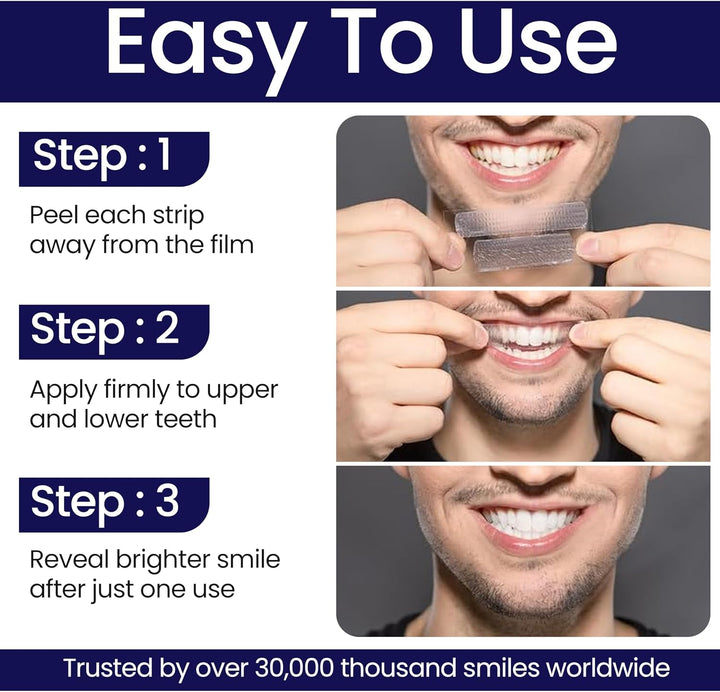 Easy To Use

Step : 1

Peel each strip away from the film

Step : 2

Apply firmly to upper and lower teeth

Step : 3

Reveal brighter smile after just one use

Trusted by over 30,000 thousand smiles worldwide