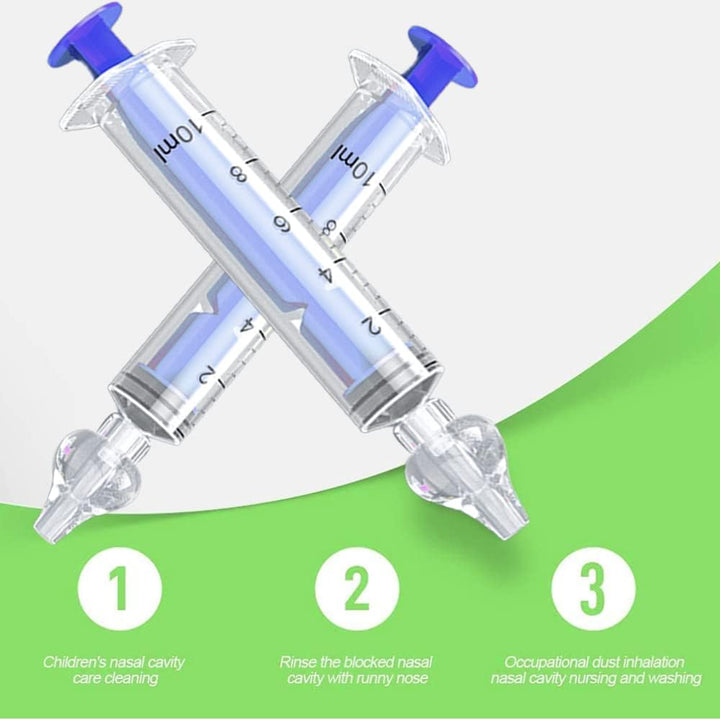 10ml
8
6
4
2

10ml
8
4
2

1
Children's nasal cavity care cleaning

2
Rinse the blocked nasal cavity with runny nose

3
Occupational dust inhalation nasal cavity nursing and washing