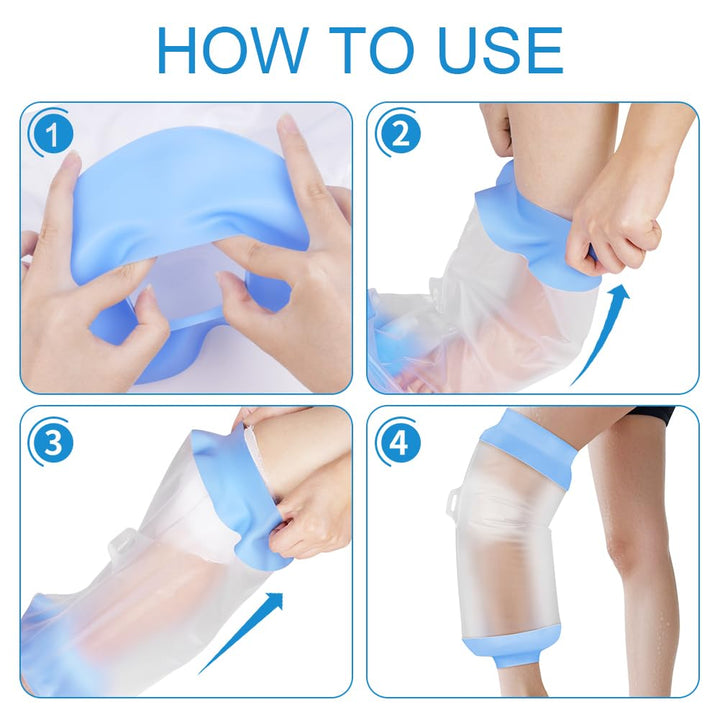 HOW TO USE

1

2

3

4