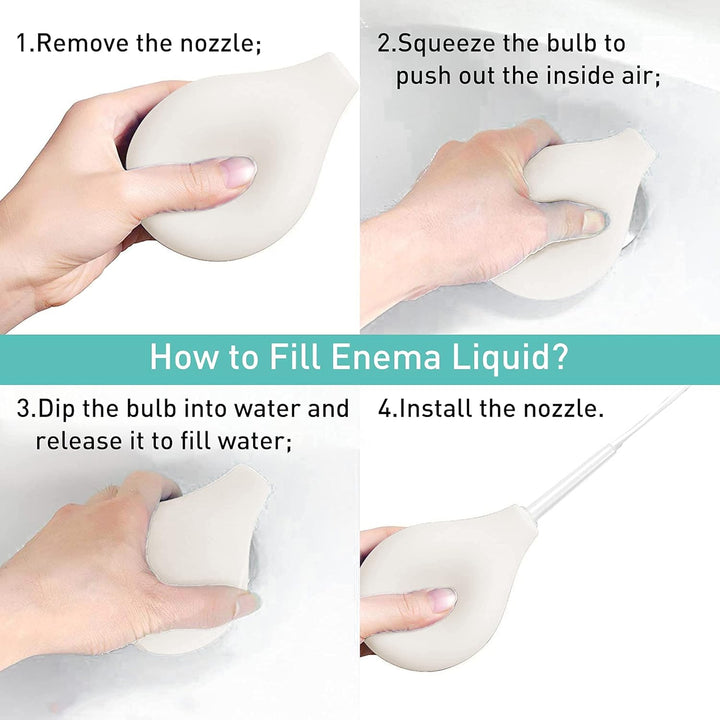 1.Remove the nozzle;

2.Squeeze the bulb to push out the inside air;

How to Fill Enema Liquid?

3.Dip the bulb into water and release it to fill water;

4.Install the nozzle.