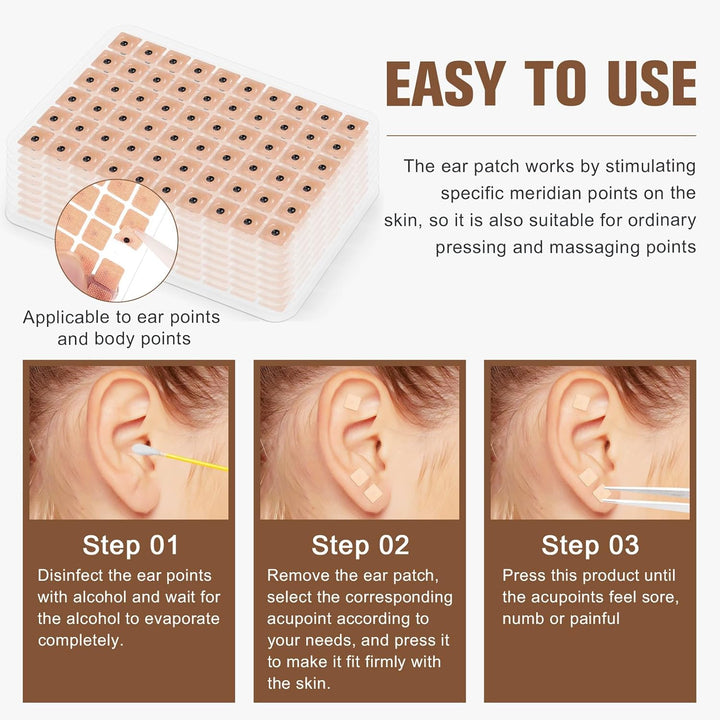 EASY TO USE

The ear patch works by stimulating specific meridian points on the skin, so it is also suitable for ordinary pressing and massaging points

Applicable to ear points and body points

Step 01
Disinfect the ear points with alcohol and wait for the alcohol to evaporate completely.

Step 02
Remove the ear patch, select the corresponding acupoint according to your needs, and press it to make it fit firmly with the skin.

Step 03
Press this product until the acupoints feel sore, numb or painful