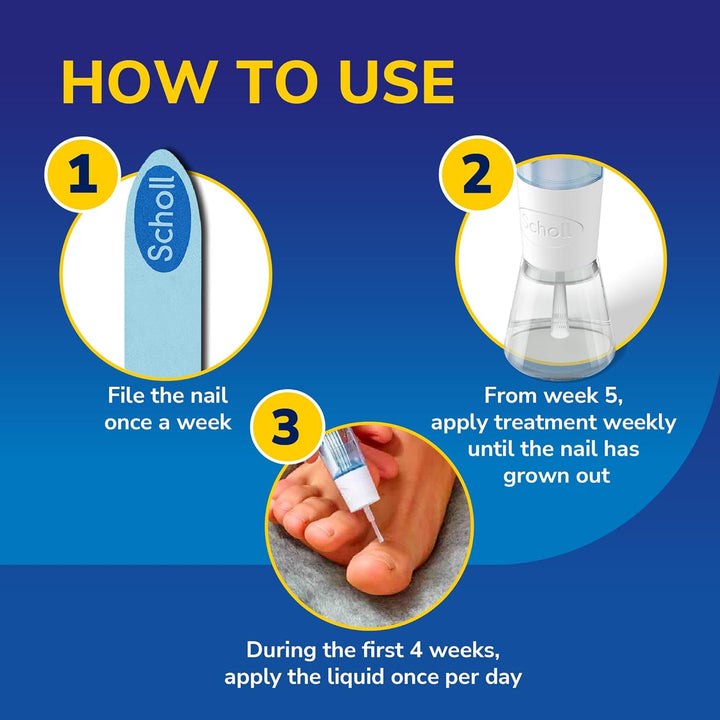 HOW TO USE

1

Scholl

File the nail once a week

2

Scholl

From week 5, apply treatment weekly until the nail has grown out

3

During the first 4 weeks, apply the liquid once per day