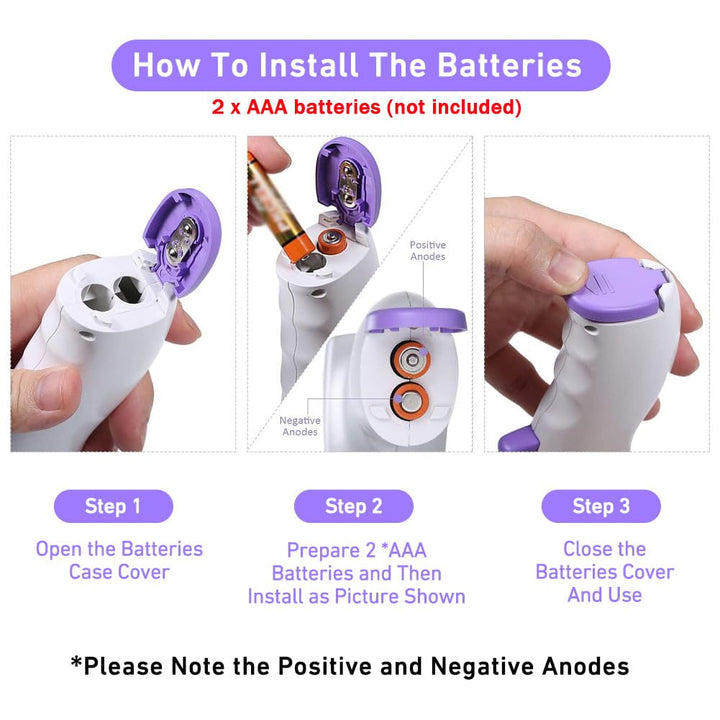 How To Install The Batteries

2 x AAA batteries (not included)

Positive Anodes

Negative Anodes

Step 1

Open the Batteries Case Cover

Step 2

Prepare 2 *AAA Batteries and Then Install as Picture Shown

Step 3

Close the Batteries Cover And Use

*Please Note the Positive and Negative Anodes