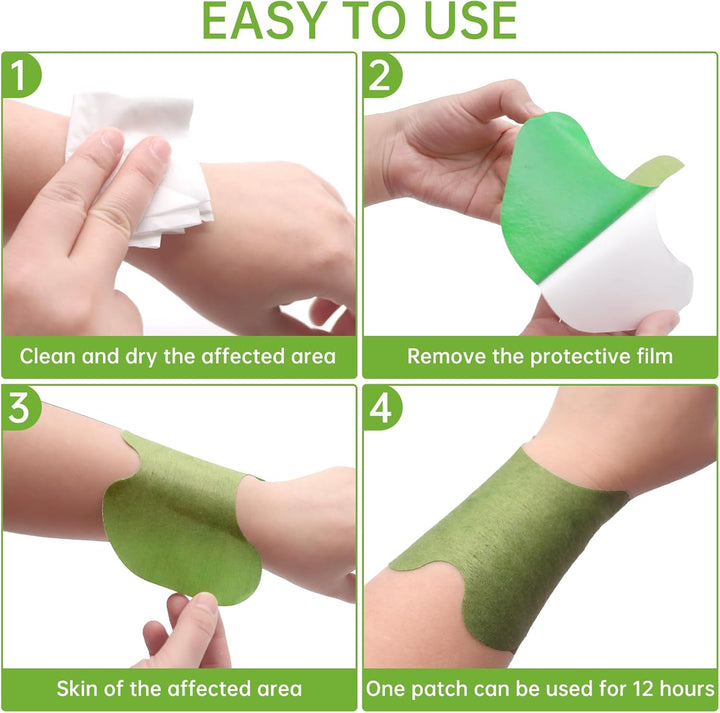 EASY TO USE

1

Clean and dry the affected area

2

Remove the protective film

3

Skin of the affected area

4

One patch can be used for 12 hours