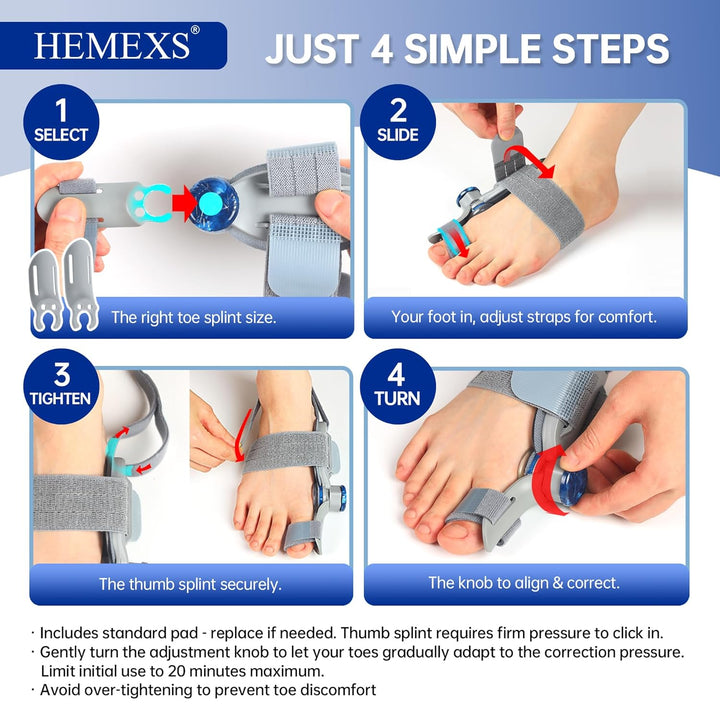 HEMEXS®

JUST 4 SIMPLE STEPS

1
SELECT

The right toe splint size.

2
SLIDE

Your foot in, adjust straps for comfort.

3
TIGHTEN

The thumb splint securely.

4
TURN

The knob to align & correct.

· Includes standard pad - replace if needed. Thumb splint requires firm pressure to click in.
· Gently turn the adjustment knob to let your toes gradually adapt to the correction pressure. Limit initial use to 20 minutes maximum.
· Avoid over-tightening to prevent toe discomfort