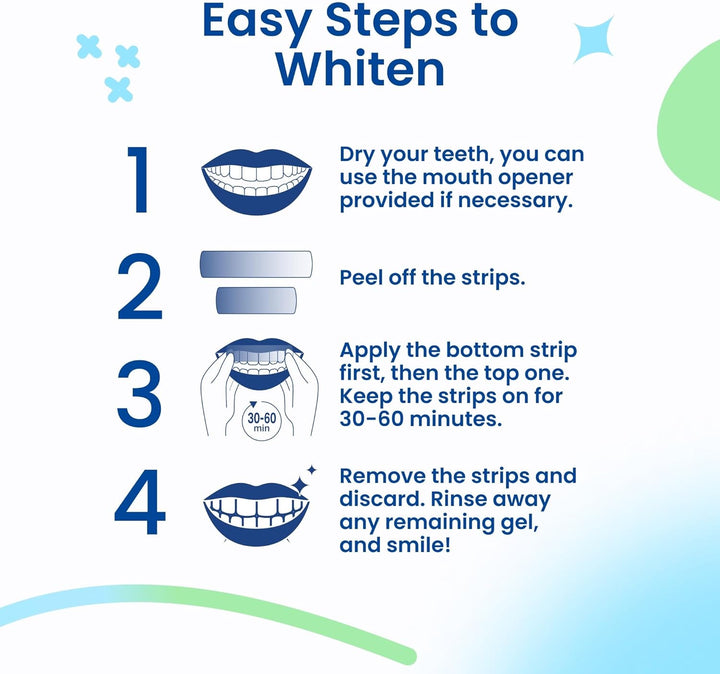 Easy Steps to Whiten

1

Dry your teeth, you can use the mouth opener provided if necessary.

2

Peel off the strips.

3

30-60 min

Apply the bottom strip first, then the top one. Keep the strips on for 30-60 minutes.

4

Remove the strips and discard. Rinse away any remaining gel, and smile!