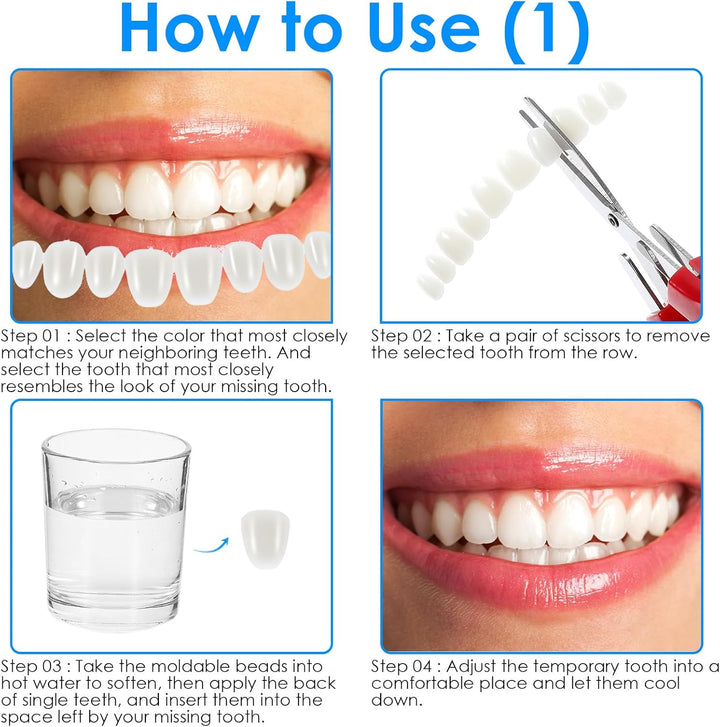 How to Use (1)

Step 01 : Select the color that most closely matches your neighboring teeth. And select the tooth that most closely resembles the look of your missing tooth.

Step 02 : Take a pair of scissors to remove the selected tooth from the row.

Step 03 : Take the moldable beads into hot water to soften, then apply the back of single teeth, and insert them into the space left by your missing tooth.

Step 04 : Adjust the temporary tooth into a comfortable place and let them cool down.