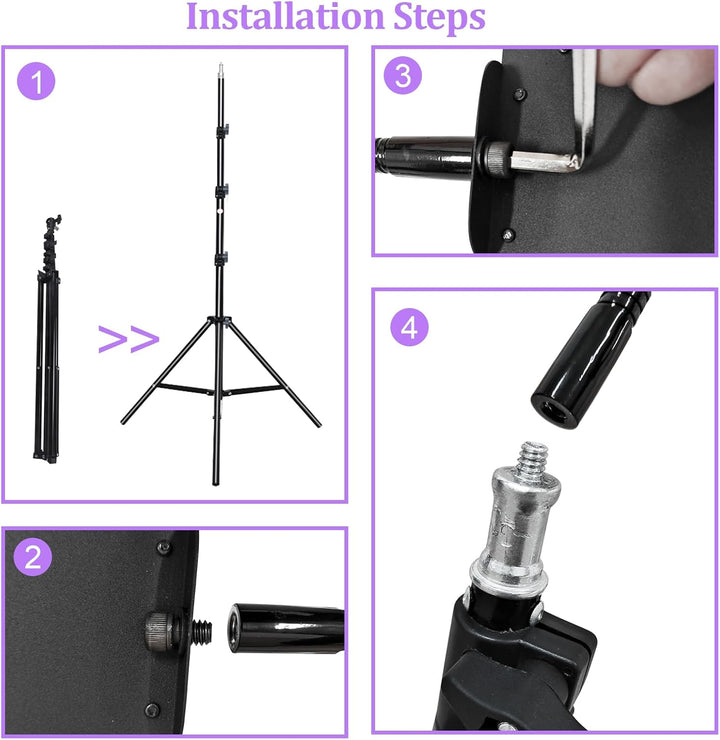 Installation Steps

1

>>

3

4

2