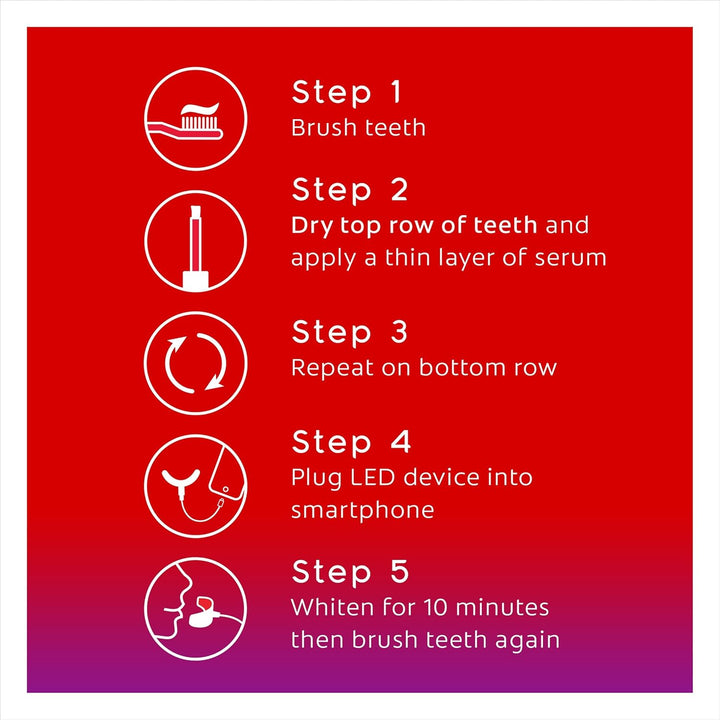 Step 1
Brush teeth

Step 2
Dry top row of teeth and apply a thin layer of serum

Step 3
Repeat on bottom row

Step 4
Plug LED device into smartphone

Step 5
Whiten for 10 minutes then brush teeth again