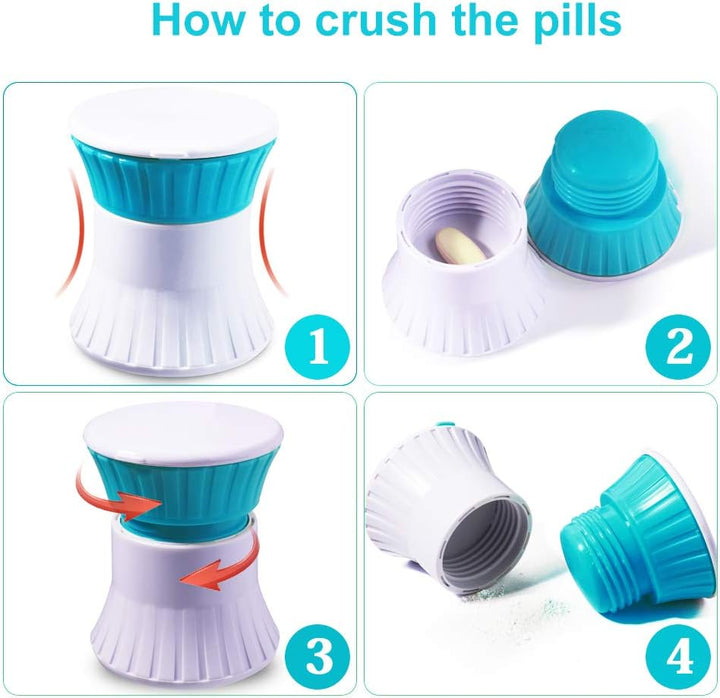 How to crush the pills

1

2

3

4