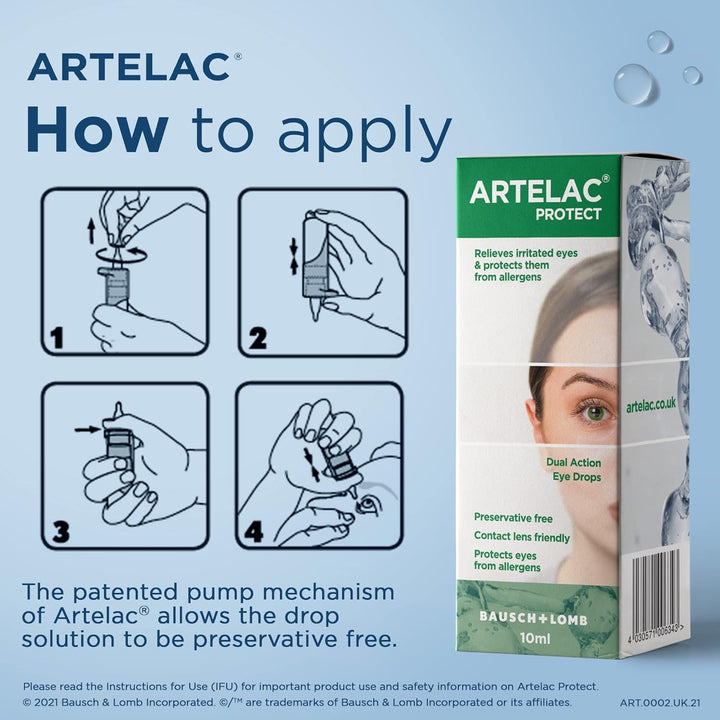 ARTELAC®

How to apply

1

2

3

4

The patented pump mechanism of Artelac® allows the drop solution to be preservative free.

ARTELAC®
PROTECT

Relieves irritated eyes & protects them from allergens

artelac.co.uk

Dual Action Eye Drops

Preservative free
Contact lens friendly
Protects eyes from allergens

BAUSCH+LOMB
10ml

4 030571 006343 >

Please read the Instructions for Use (IFU) for important product use and safety information on Artelac Protect.
© 2021 Bausch & Lomb Incorporated. ©/™ are trademarks of Bausch & Lomb Incorporated or its affiliates.

ART.0002.UK.21