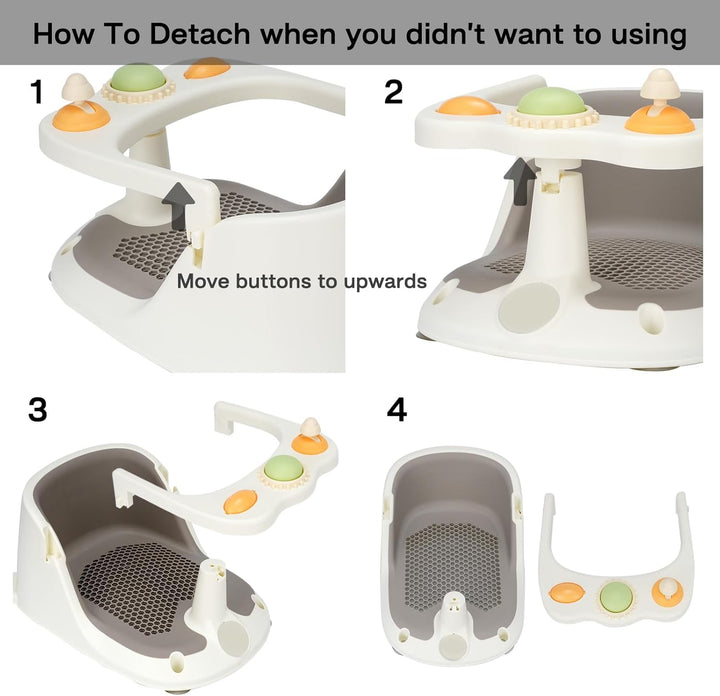 How To Detach when you didn't want to using

1

2

Move buttons to upwards

3

4