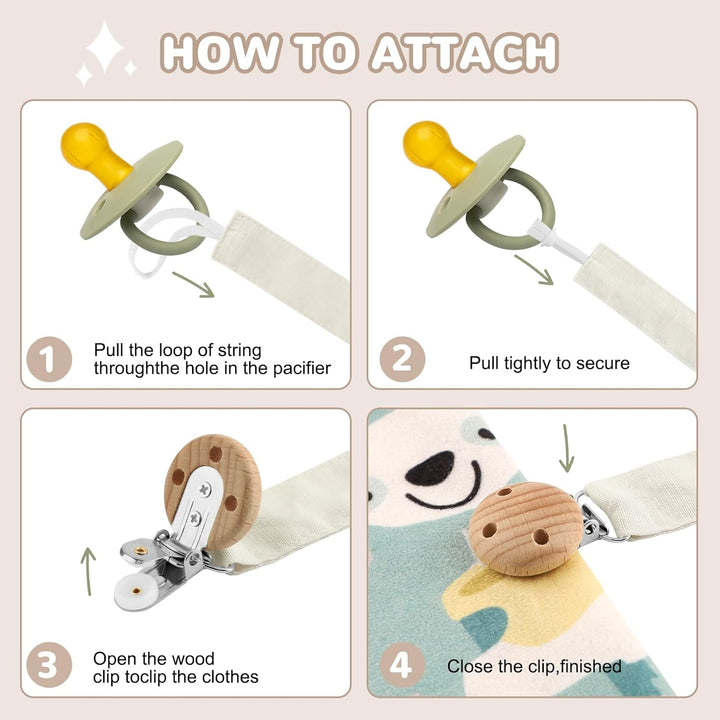 HOW TO ATTACH

1 Pull the loop of string throughthe hole in the pacifier

2 Pull tightly to secure

3 Open the wood clip toclip the clothes

4 Close the clip,finished