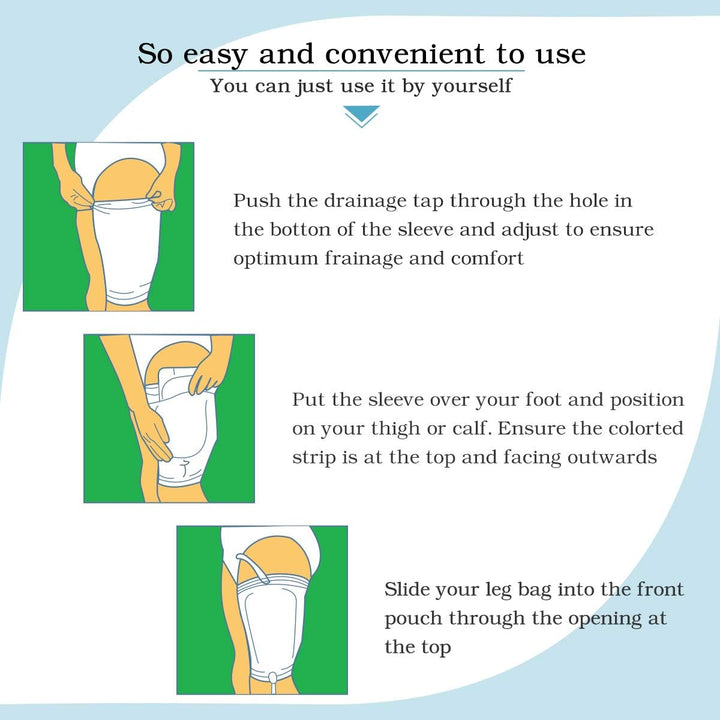 So easy and convenient to use

You can just use it by yourself

Push the drainage tap through the hole in the botton of the sleeve and adjust to ensure optimum frainage and comfort

Put the sleeve over your foot and position on your thigh or calf. Ensure the colorted strip is at the top and facing outwards

Slide your leg bag into the front pouch through the opening at the top