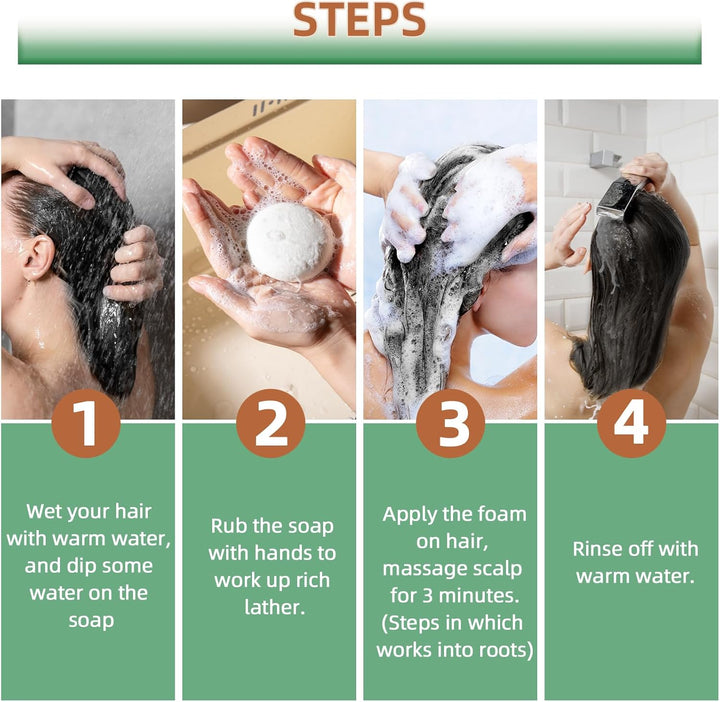 STEPS

1

Wet your hair with warm water, and dip some water on the soap

2

Rub the soap with hands to work up rich lather.

3

Apply the foam on hair, massage scalp for 3 minutes. (Steps in which works into roots)

4

Rinse off with warm water.