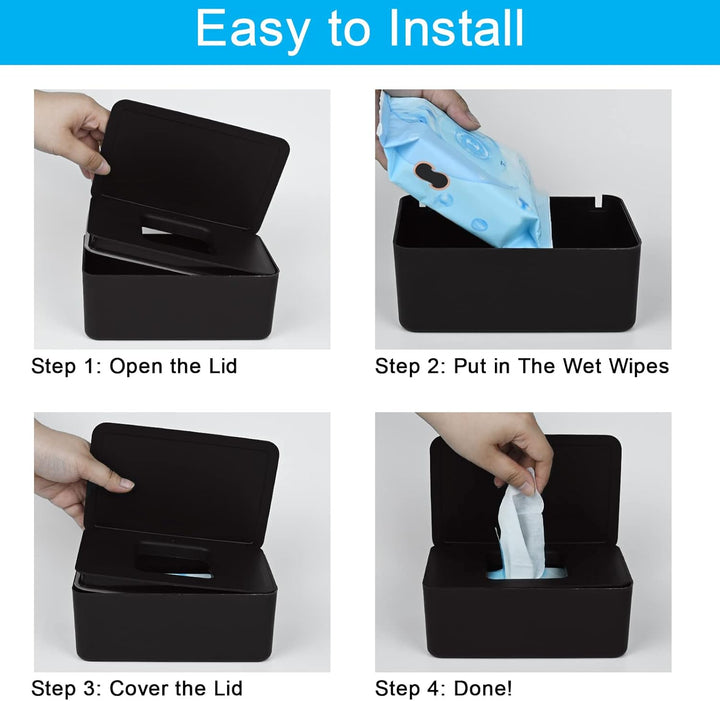 Easy to Install

Step 1: Open the Lid

Step 2: Put in The Wet Wipes

Step 3: Cover the Lid

Step 4: Done!