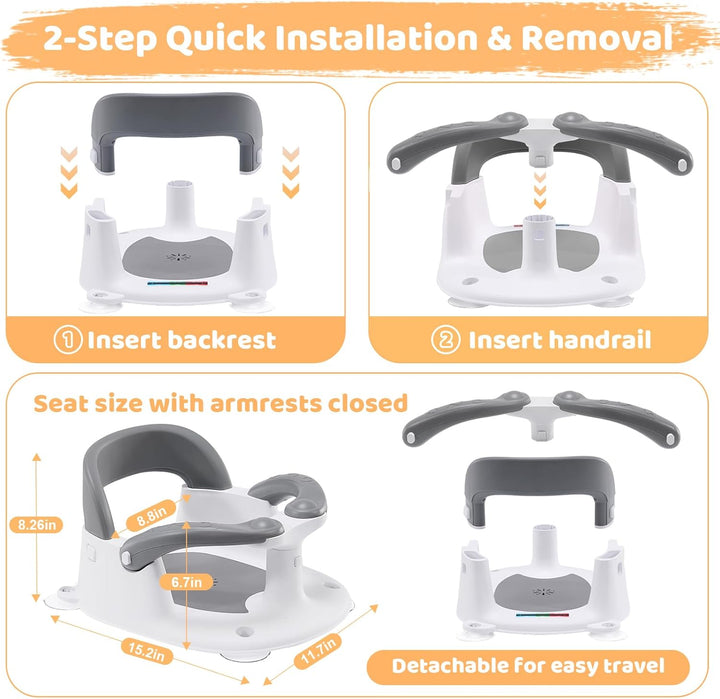 2-Step Quick Installation & Removal

① Insert backrest

② Insert handrail

Seat size with armrests closed

8.26in

8.8in

6.7in

15.2in

11.7in

Detachable for easy travel