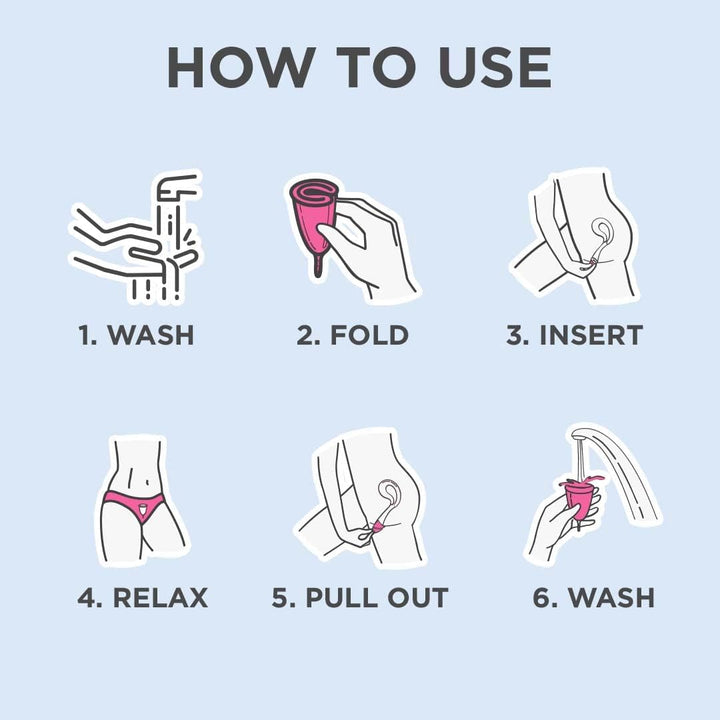 HOW TO USE

1. WASH

2. FOLD

3. INSERT

4. RELAX

5. PULL OUT

6. WASH