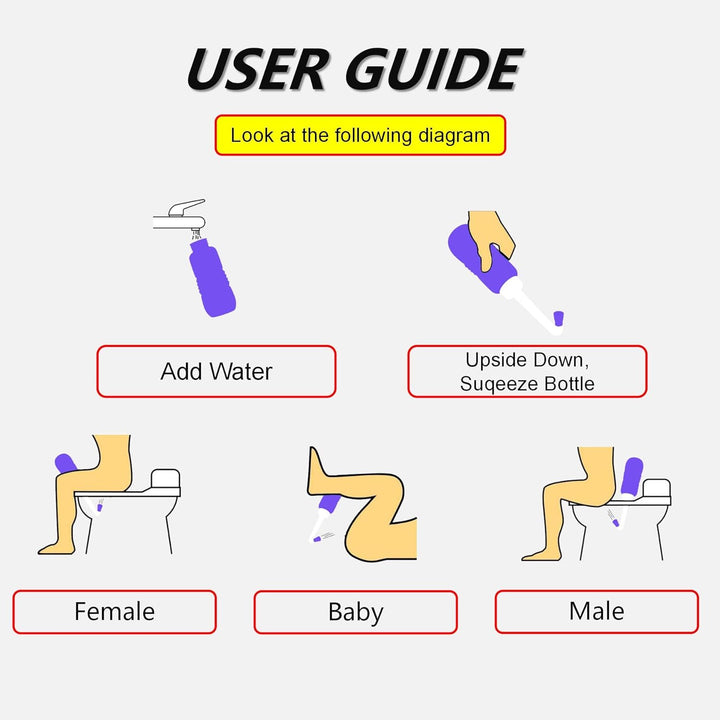 USER GUIDE

Look at the following diagram

Add Water

Upside Down, Suqeeze Bottle

Female

Baby

Male