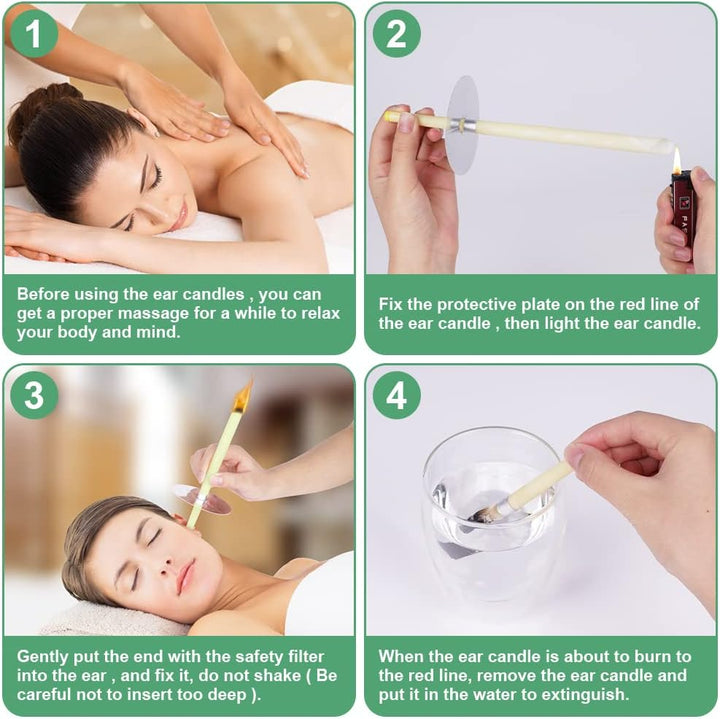 1

Before using the ear candles , you can get a proper massage for a while to relax your body and mind.

2

Fix the protective plate on the red line of the ear candle , then light the ear candle.

3

Gently put the end with the safety filter into the ear , and fix it, do not shake ( Be careful not to insert too deep ).

4

When the ear candle is about to burn to the red line, remove the ear candle and put it in the water to extinguish.