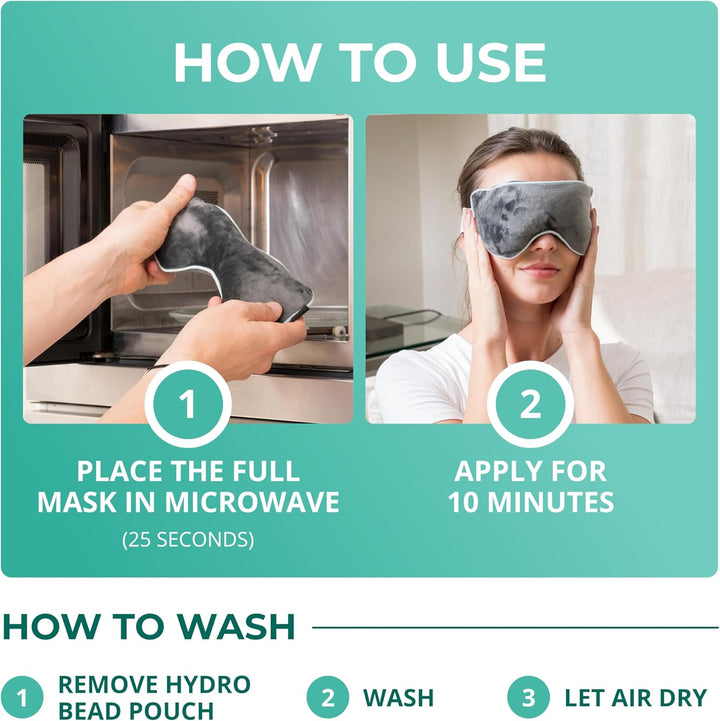 HOW TO USE

1

PLACE THE FULL MASK IN MICROWAVE

(25 SECONDS)

2

APPLY FOR 10 MINUTES

HOW TO WASH

1 REMOVE HYDRO BEAD POUCH

2 WASH

3 LET AIR DRY