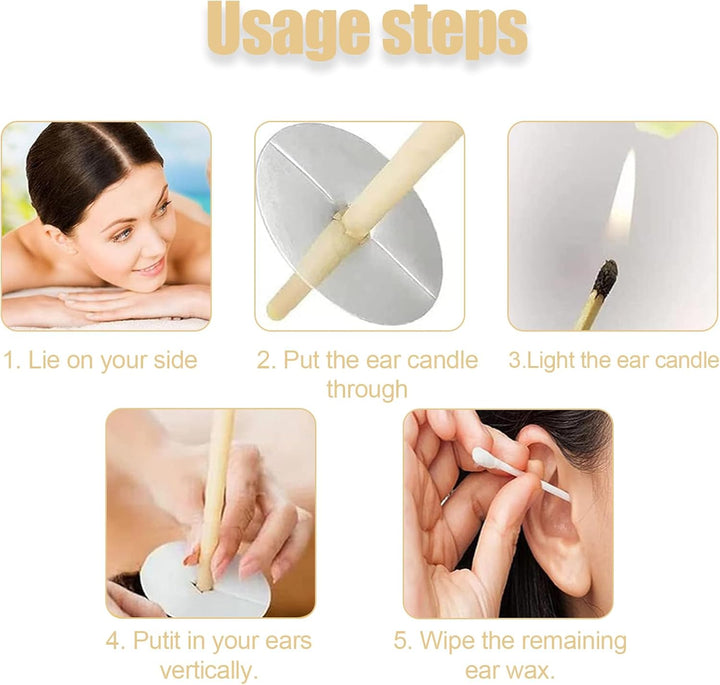 Usage steps

1. Lie on your side

2. Put the ear candle through

3.Light the ear candle

4. Putit in your ears vertically.

5. Wipe the remaining ear wax.