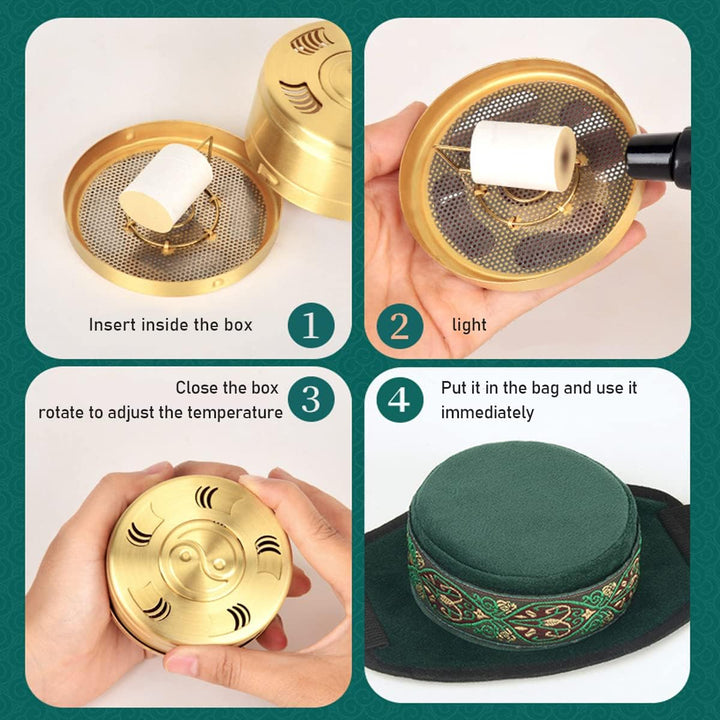 Insert inside the box

1

2

light

Close the box
rotate to adjust the temperature

3

4

Put it in the bag and use it immediately