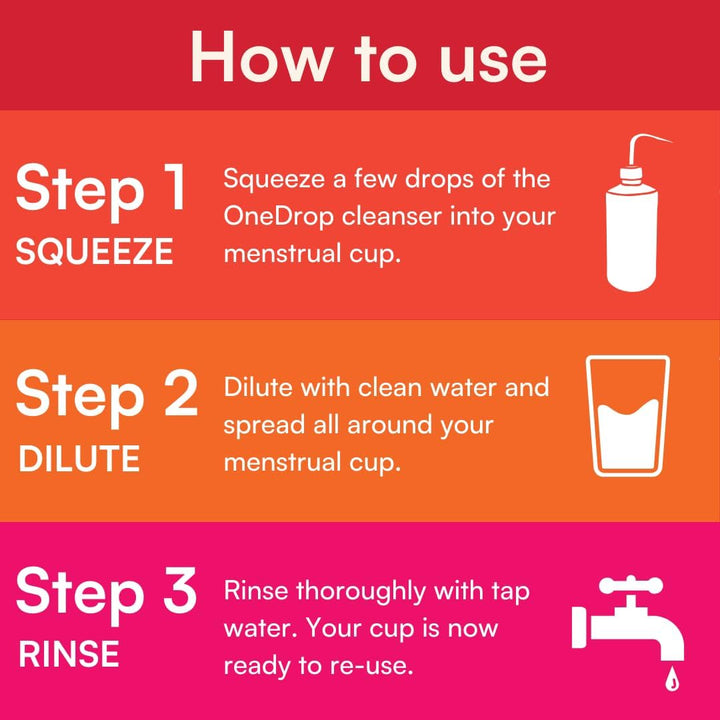 How to use

Step 1
SQUEEZE

Squeeze a few drops of the OneDrop cleanser into your menstrual cup.

Step 2
DILUTE

Dilute with clean water and spread all around your menstrual cup.

Step 3
RINSE

Rinse thoroughly with tap water. Your cup is now ready to re-use.