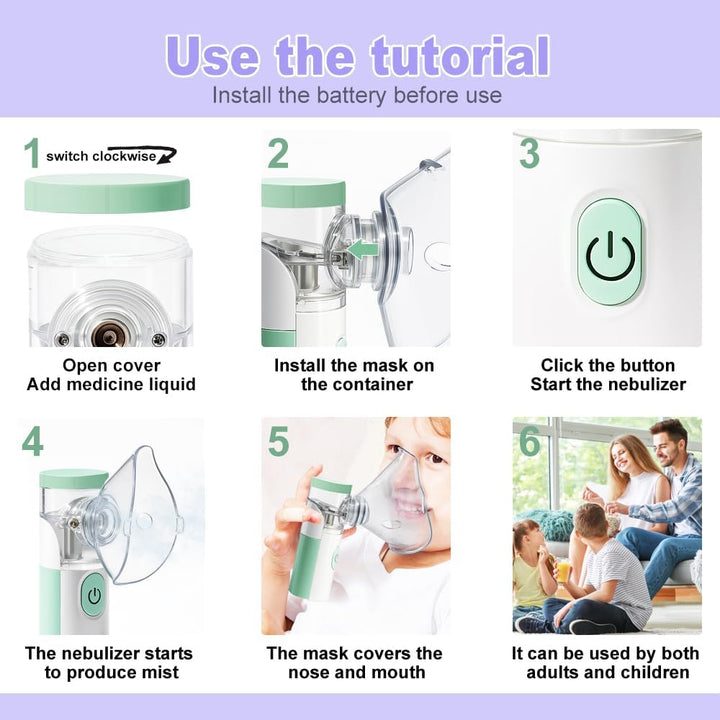 Use the tutorial
Install the battery before use

1 switch clockwise

Open cover
Add medicine liquid

2

Install the mask on the container

3

Click the button
Start the nebulizer

4

The nebulizer starts to produce mist

5

The mask covers the nose and mouth

6

It can be used by both adults and children