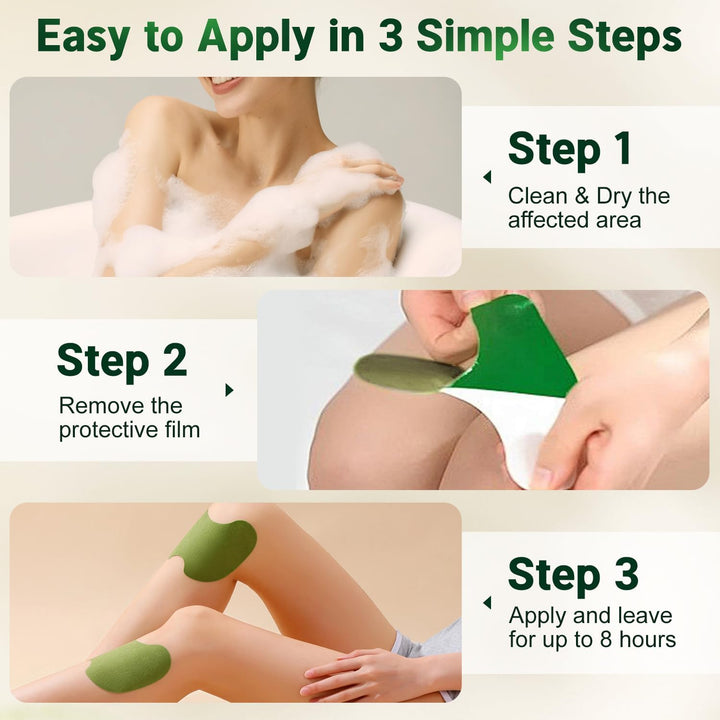 Easy to Apply in 3 Simple Steps

Step 1
Clean & Dry the affected area

Step 2
Remove the protective film

Step 3
Apply and leave for up to 8 hours