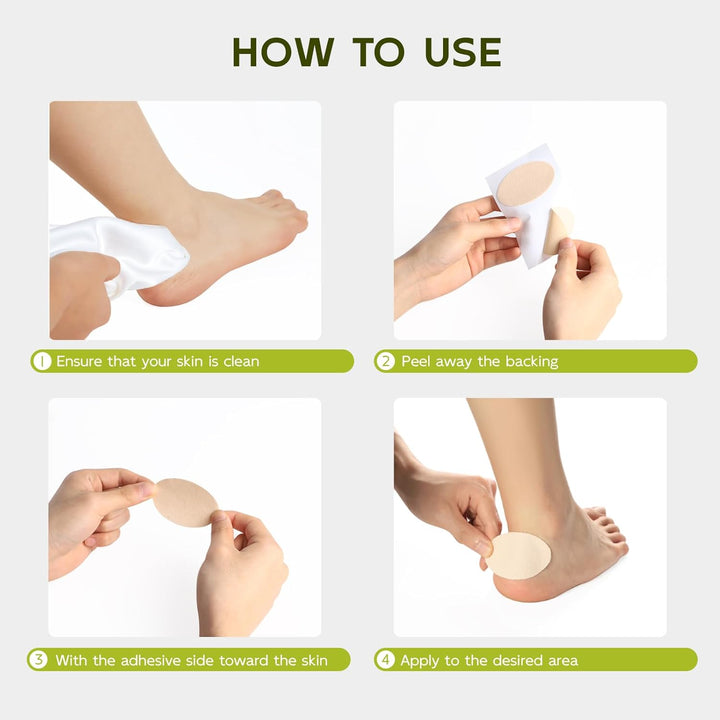 HOW TO USE

1 Ensure that your skin is clean

2 Peel away the backing

3 With the adhesive side toward the skin

4 Apply to the desired area