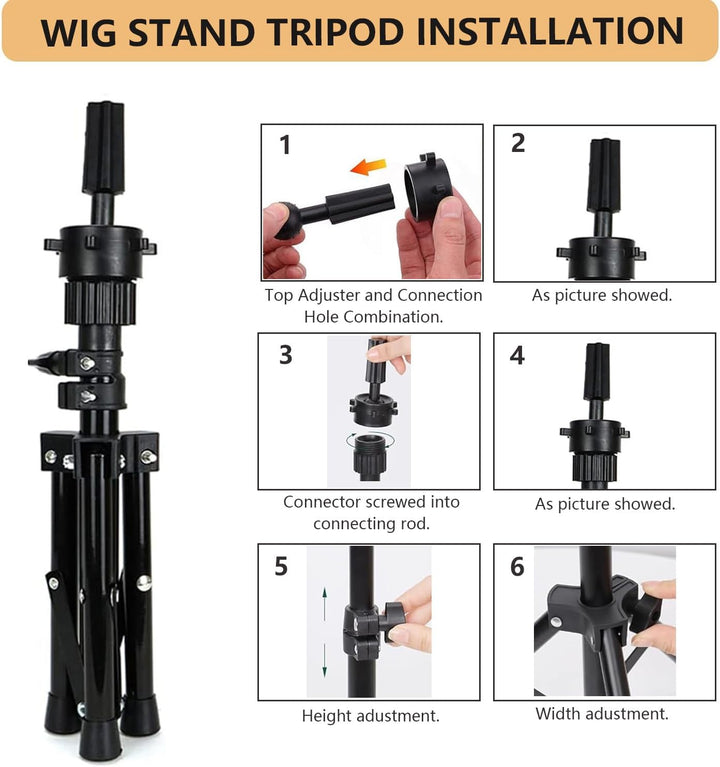 WIG STAND TRIPOD INSTALLATION

1

Top Adjuster and Connection Hole Combination.

2

As picture showed.

3

Connector screwed into connecting rod.

4

As picture showed.

5

Height adustment.

6

Width adustment.