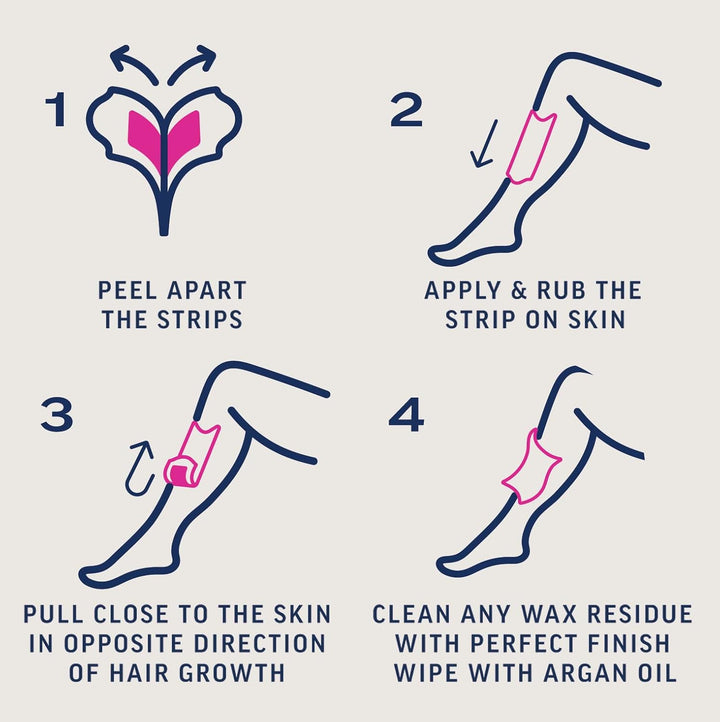 1

PEEL APART THE STRIPS

2

APPLY & RUB THE STRIP ON SKIN

3

PULL CLOSE TO THE SKIN IN OPPOSITE DIRECTION OF HAIR GROWTH

4

CLEAN ANY WAX RESIDUE WITH PERFECT FINISH WIPE WITH ARGAN OIL