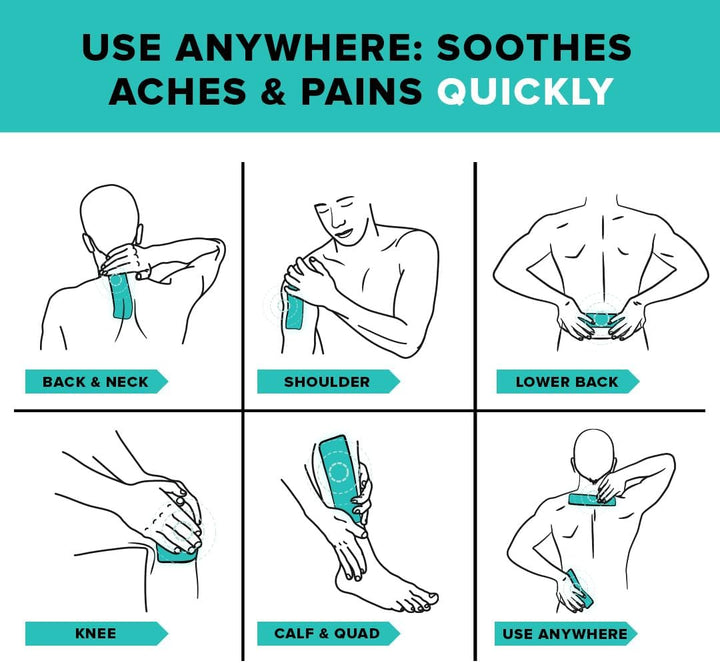 USE ANYWHERE: SOOTHES ACHES & PAINS QUICKLY

BACK & NECK

SHOULDER

LOWER BACK

KNEE

CALF & QUAD

USE ANYWHERE