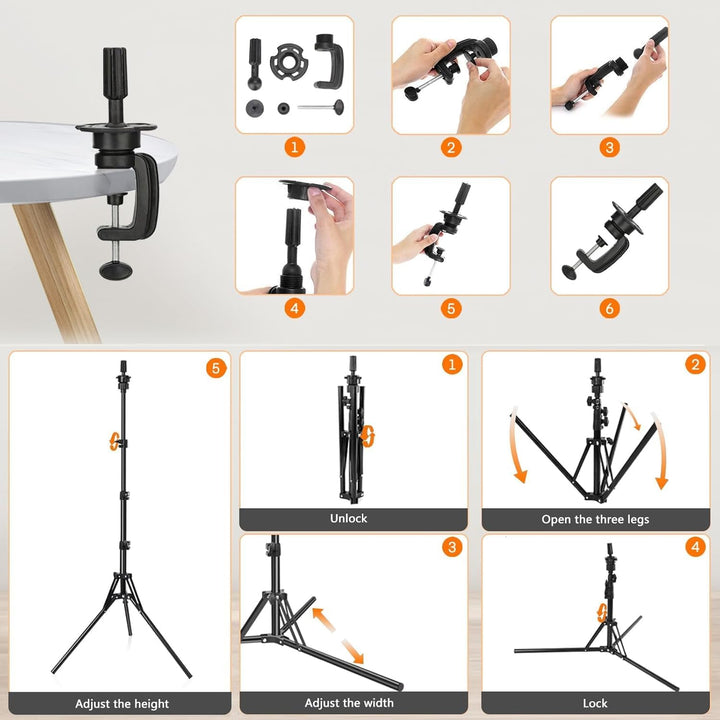 1

2

3

4

5

6

5

Adjust the height

1

Unlock

2

Open the three legs

3

Adjust the width

4

Lock