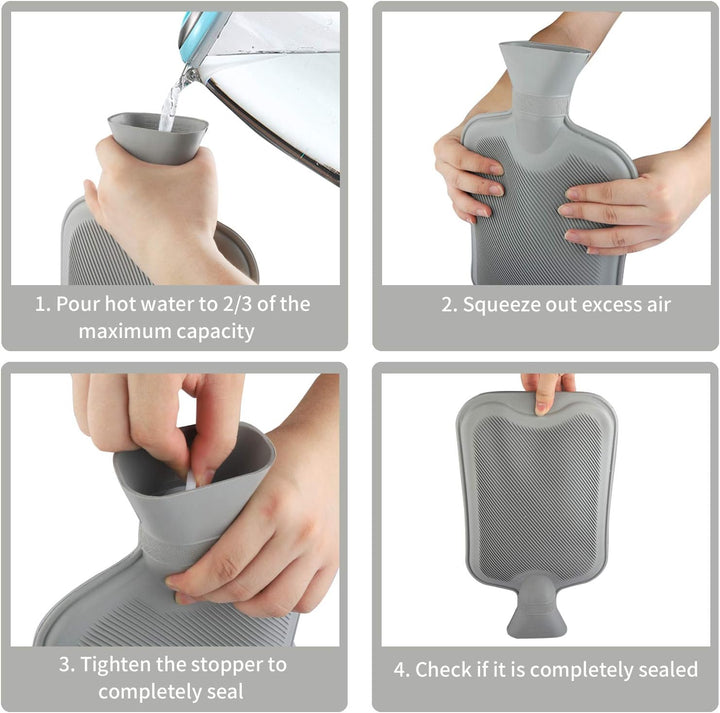 1. Pour hot water to 2/3 of the maximum capacity

2. Squeeze out excess air

3. Tighten the stopper to completely seal

4. Check if it is completely sealed