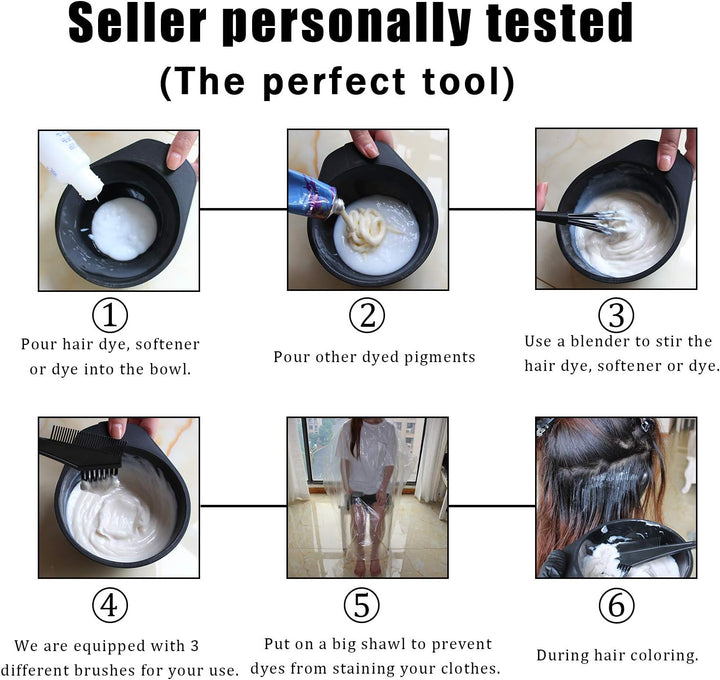 Seller personally tested
(The perfect tool)

①
Pour hair dye, softener or dye into the bowl.

②
Pour other dyed pigments

③
Use a blender to stir the hair dye, softener or dye.

④
We are equipped with 3 different brushes for your use.

⑤
Put on a big shawl to prevent dyes from staining your clothes.

⑥
During hair coloring.