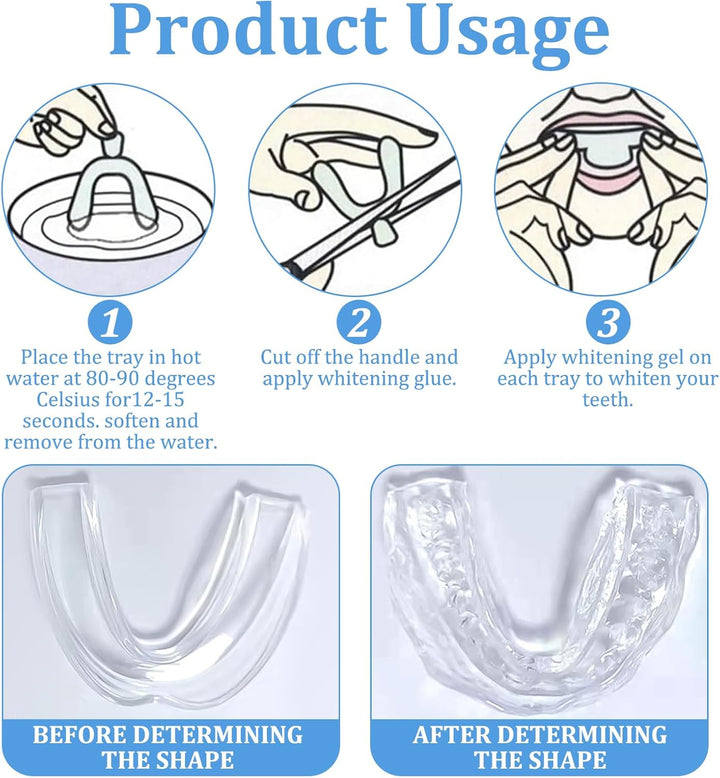 Product Usage

1

Place the tray in hot water at 80-90 degrees Celsius for12-15 seconds. soften and remove from the water.

2

Cut off the handle and apply whitening glue.

3

Apply whitening gel on each tray to whiten your teeth.

BEFORE DETERMINING THE SHAPE

AFTER DETERMINING THE SHAPE