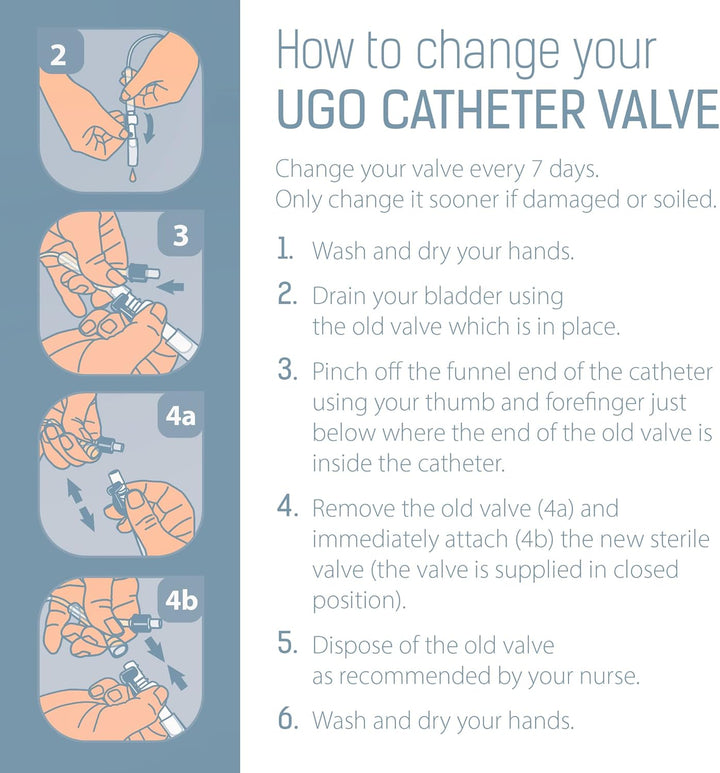 2

3

4a

4b

How to change your
UGO CATHETER VALVE

Change your valve every 7 days.
Only change it sooner if damaged or soiled.

1. Wash and dry your hands.

2. Drain your bladder using the old valve which is in place.

3. Pinch off the funnel end of the catheter using your thumb and forefinger just below where the end of the old valve is inside the catheter.

4. Remove the old valve (4a) and immediately attach (4b) the new sterile valve (the valve is supplied in closed position).

5. Dispose of the old valve as recommended by your nurse.

6. Wash and dry your hands.