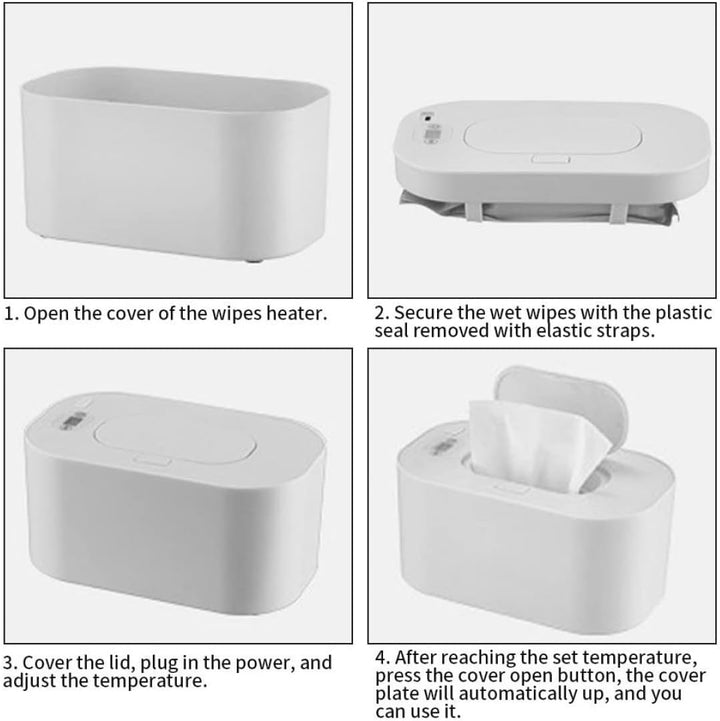 1. Open the cover of the wipes heater.

2. Secure the wet wipes with the plastic seal removed with elastic straps.

3. Cover the lid, plug in the power, and adjust the temperature.

4. After reaching the set temperature, press the cover open button, the cover plate will automatically up, and you can use it.