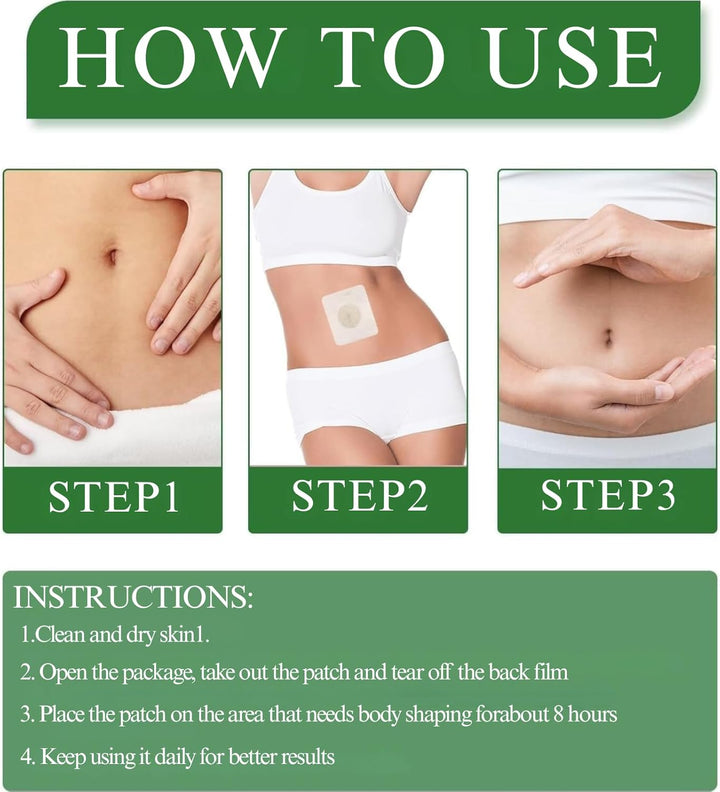 HOW TO USE

STEP1

STEP2

STEP3

INSTRUCTIONS:

1.Clean and dry skin1.

2. Open the package, take out the patch and tear off the back film

3. Place the patch on the area that needs body shaping forabout 8 hours

4. Keep using it daily for better results