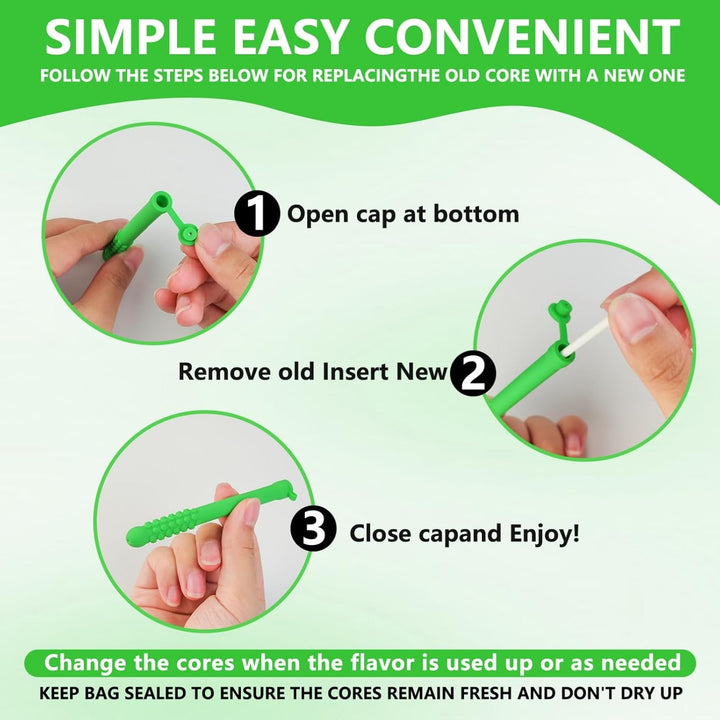 SIMPLE EASY CONVENIENT
FOLLOW THE STEPS BELOW FOR REPLACINGTHE OLD CORE WITH A NEW ONE

1 Open cap at bottom

Remove old Insert New 2

3 Close capand Enjoy!

Change the cores when the flavor is used up or as needed
KEEP BAG SEALED TO ENSURE THE CORES REMAIN FRESH AND DON'T DRY UP