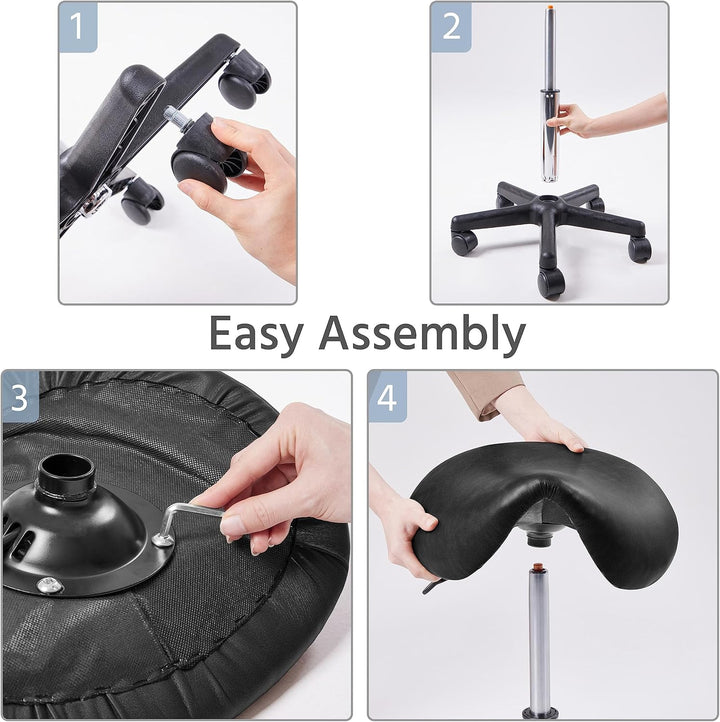 1

2

Easy Assembly

3

4