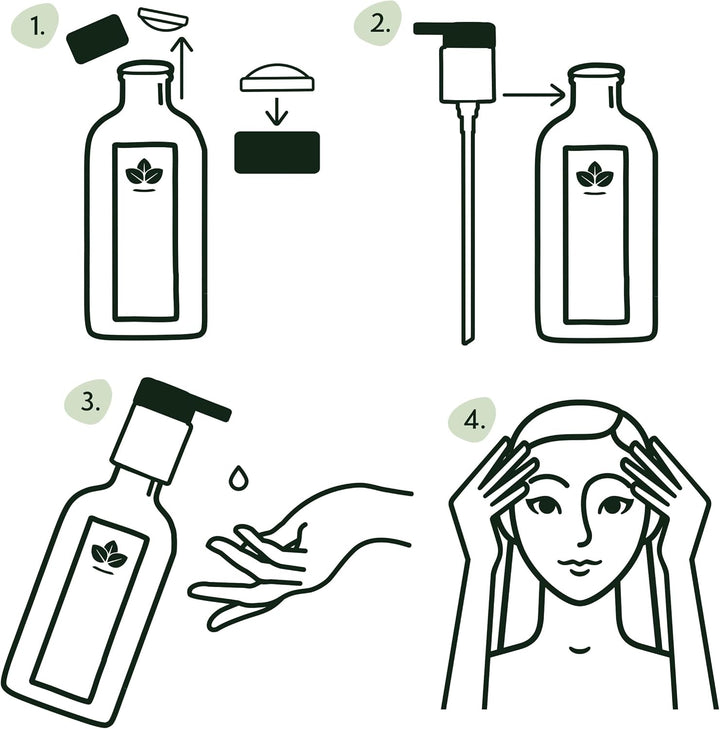 1.

2.

3.

4.