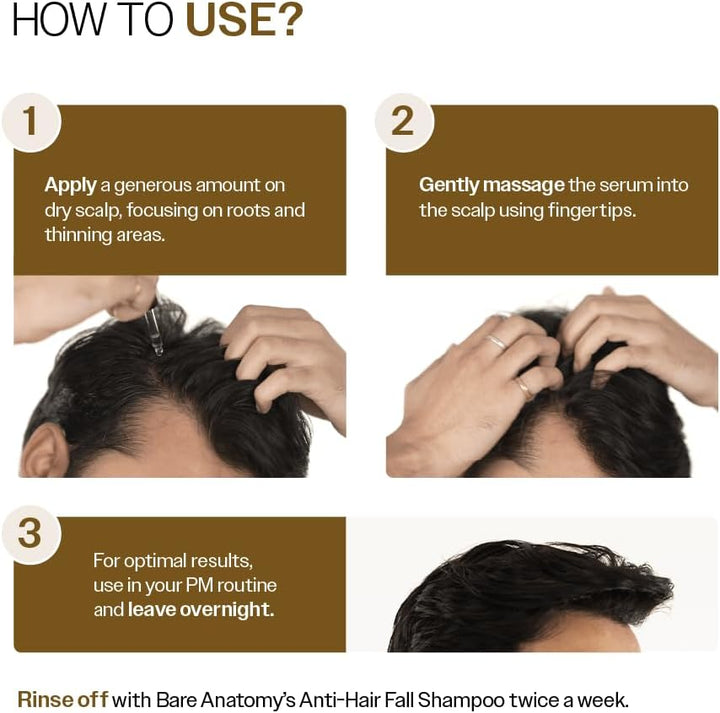 HOW TO USE?

1

Apply a generous amount on dry scalp, focusing on roots and thinning areas.

2

Gently massage the serum into the scalp using fingertips.

3

For optimal results, use in your PM routine and leave overnight.

Rinse off with Bare Anatomy's Anti-Hair Fall Shampoo twice a week.