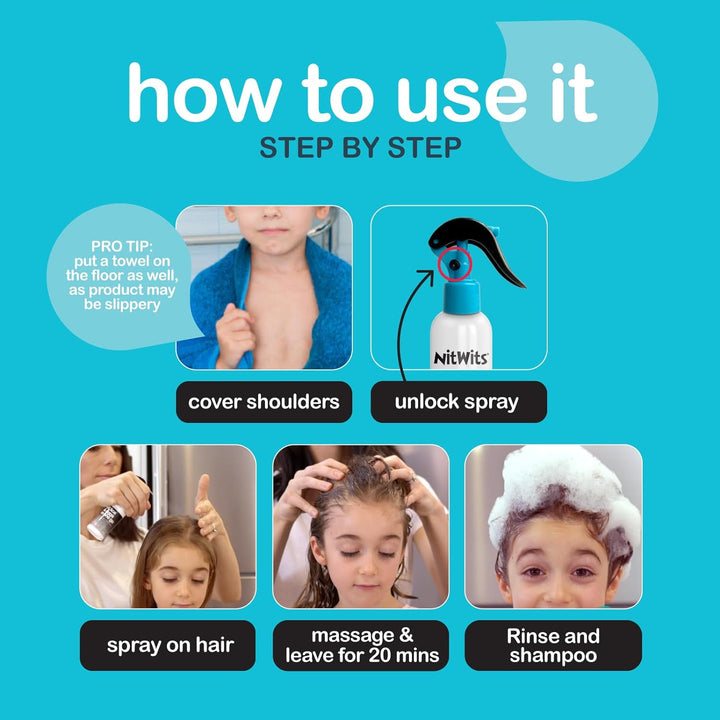 how to use it
STEP BY STEP

PRO TIP: put a towel on the floor as well, as product may be slippery

NitWits

cover shoulders

unlock spray

spray on hair

massage & leave for 20 mins

Rinse and shampoo