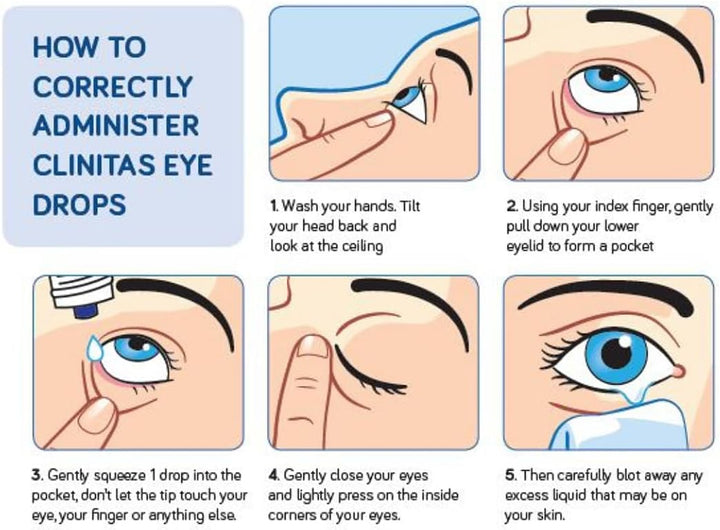 HOW TO CORRECTLY ADMINISTER CLINITAS EYE DROPS

1. Wash your hands. Tilt your head back and look at the ceiling

2. Using your index finger, gently pull down your lower eyelid to form a pocket

3. Gently squeeze 1 drop into the pocket, don't let the tip touch your eye, your finger or anything else.

4. Gently close your eyes and lightly press on the inside corners of your eyes.

5. Then carefully blot away any excess liquid that may be on your skin.