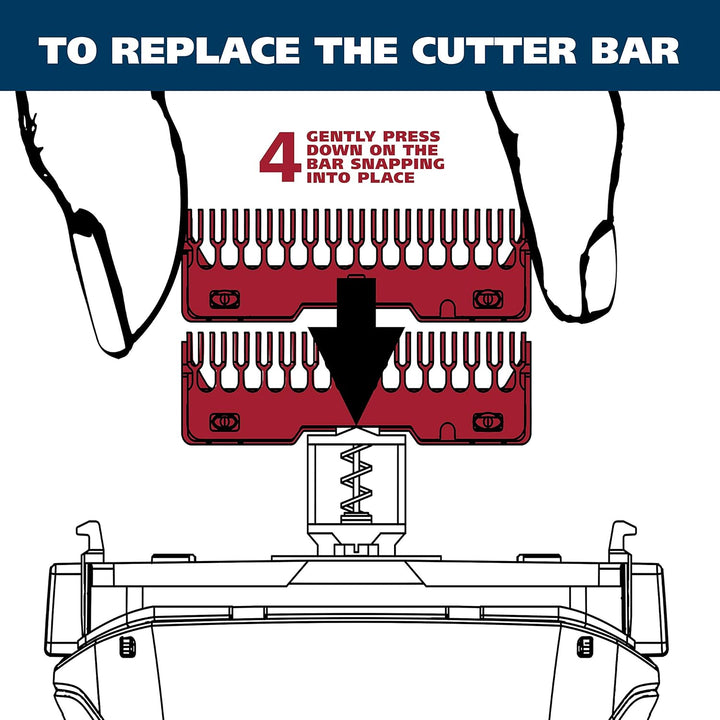 TO REPLACE THE CUTTER BAR

4 GENTLY PRESS DOWN ON THE BAR SNAPPING INTO PLACE