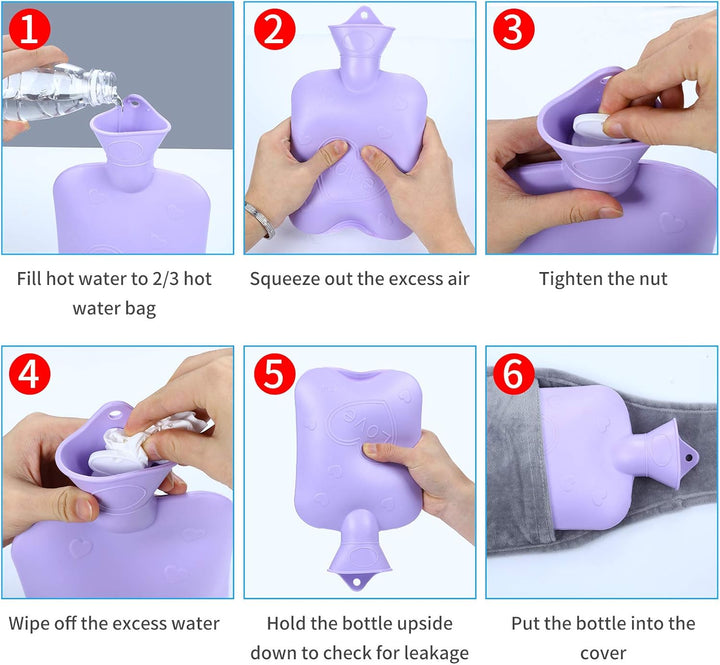 1
Fill hot water to 2/3 hot water bag

2
Squeeze out the excess air

3
Tighten the nut

4
Wipe off the excess water

5
LOVE
Hold the bottle upside down to check for leakage

6
Put the bottle into the cover