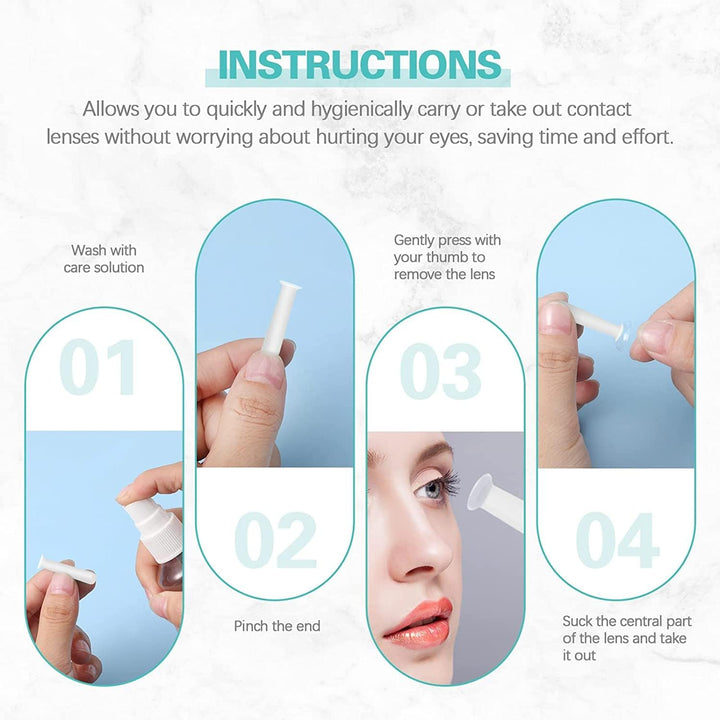 INSTRUCTIONS

Allows you to quickly and hygienically carry or take out contact lenses without worrying about hurting your eyes, saving time and effort.

Wash with care solution

01

02

Pinch the end

Gently press with your thumb to remove the lens

03

04

Suck the central part of the lens and take it out